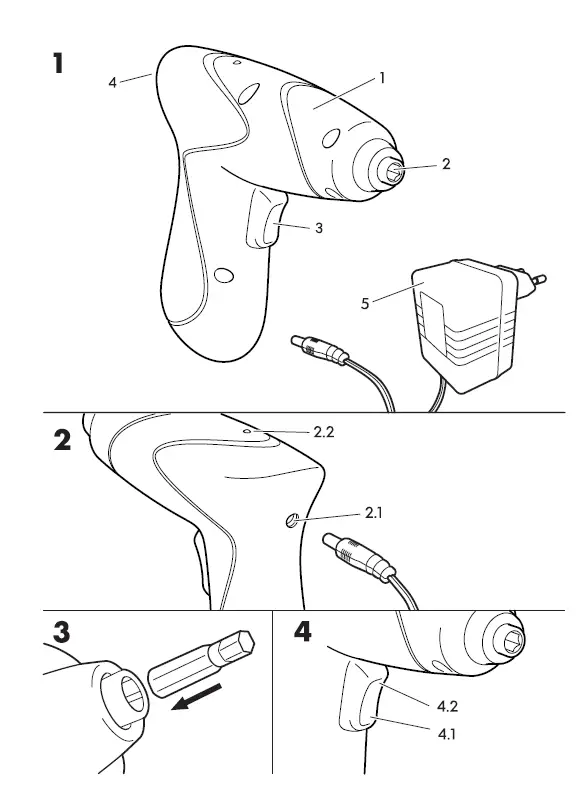 1
4
1
2
3
5

2
2.2
2.1

3

4
4.2
4.1