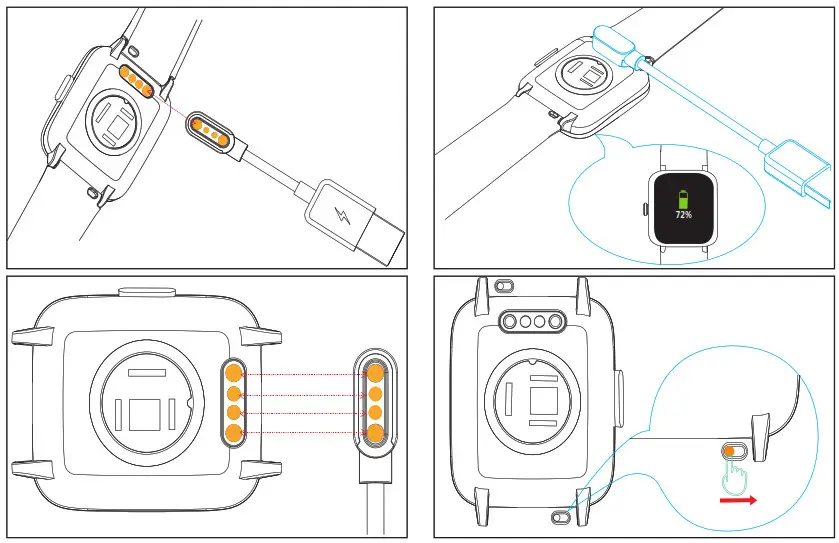 72%