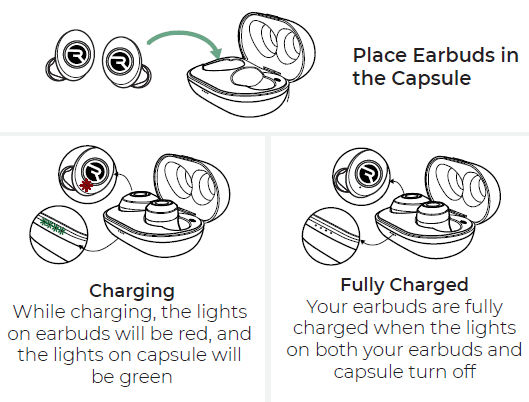 Place Earbuds in the Capsule

Charging
While charging, the lights on earbuds will be red, and the lights on capsule will be green

Fully Charged
Your earbuds are fully charged when the lights on both your earbuds and capsule turn off