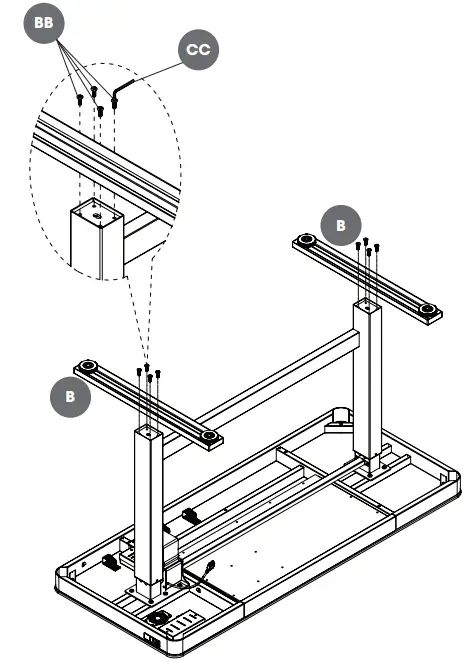 BB
CC
B
B