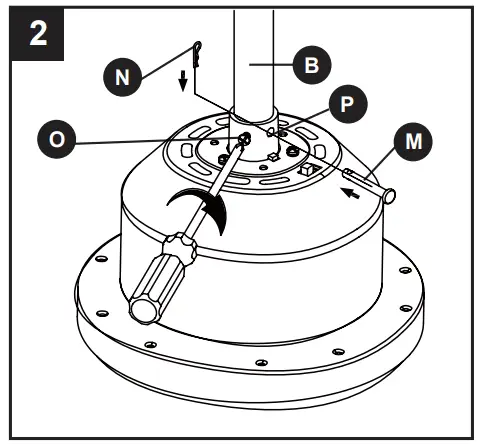 2

N

B

P

O

M