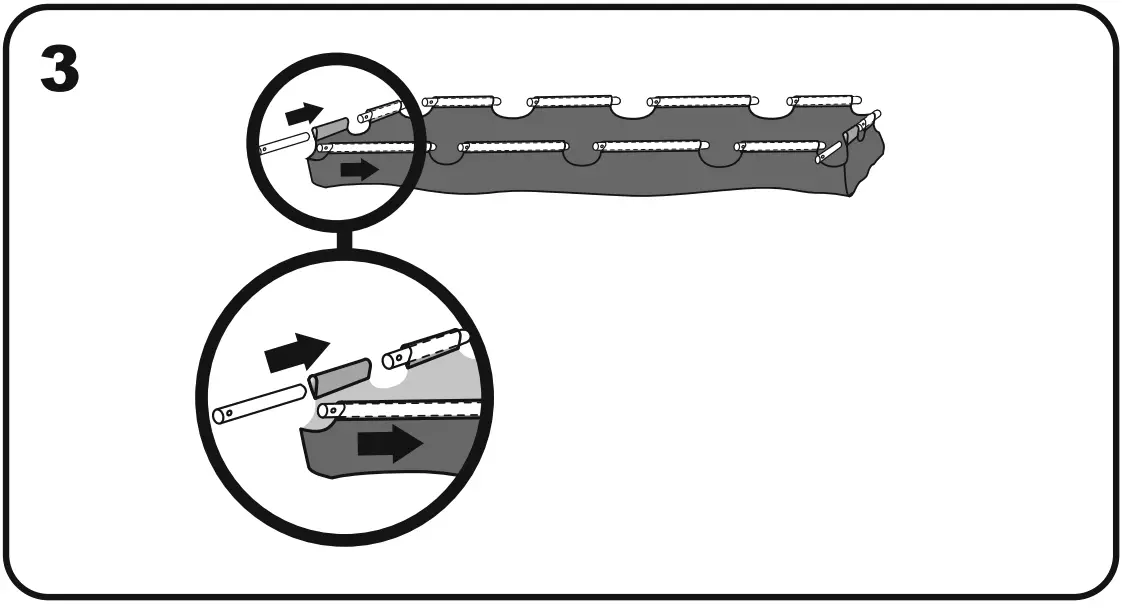 3