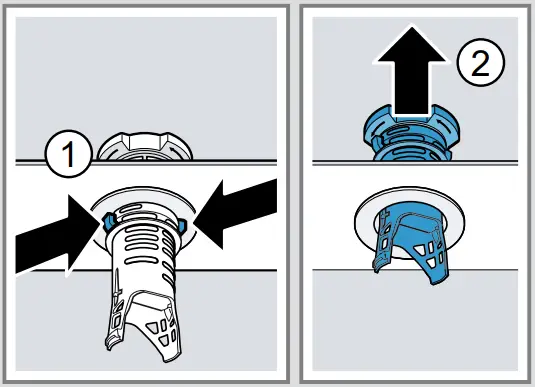 1

2