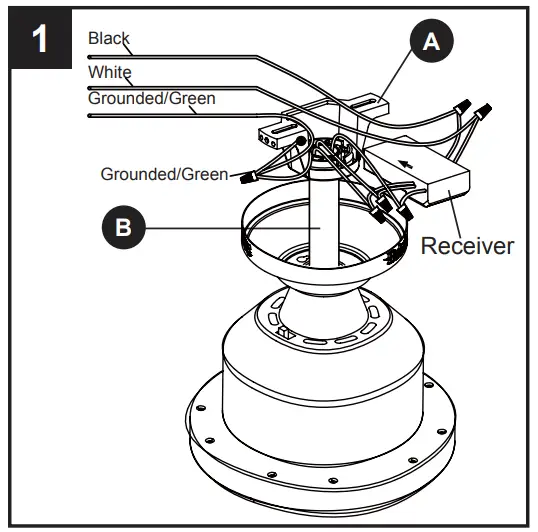 1

Black

White

Grounded/Green

A

Grounded/Green

B

Receiver