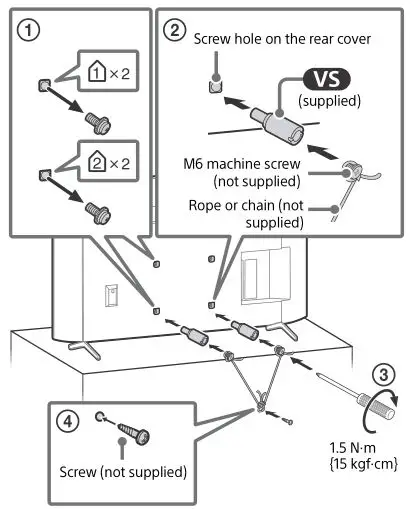 ①

1 × 2

2 × 2

②

Screw hole on the rear cover

VS
(supplied)

M6 machine screw
(not supplied)

Rope or chain (not supplied)

③

1.5 N·m
{15 kgf·cm}

④

Screw (not supplied)