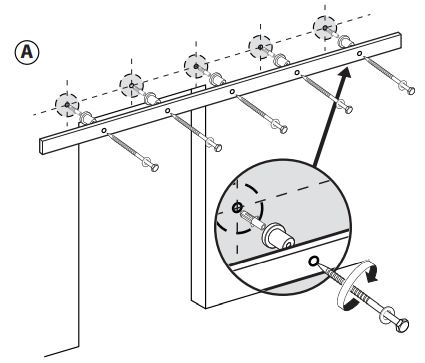 A