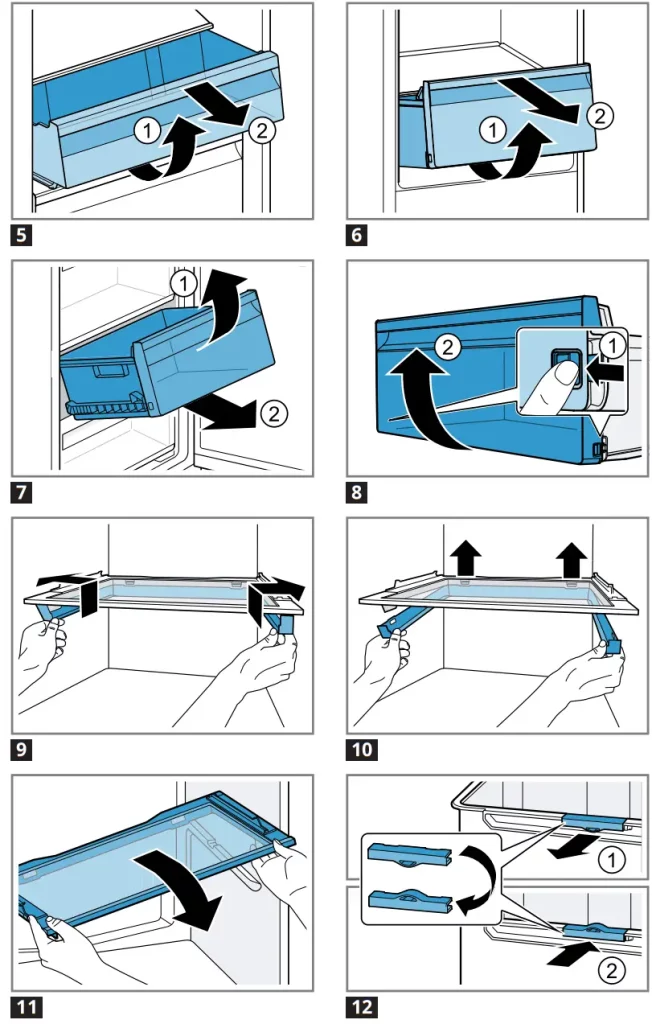 1
2
5
1
2
6
1
2
7
2
1
8
9
10
11
1
2
12