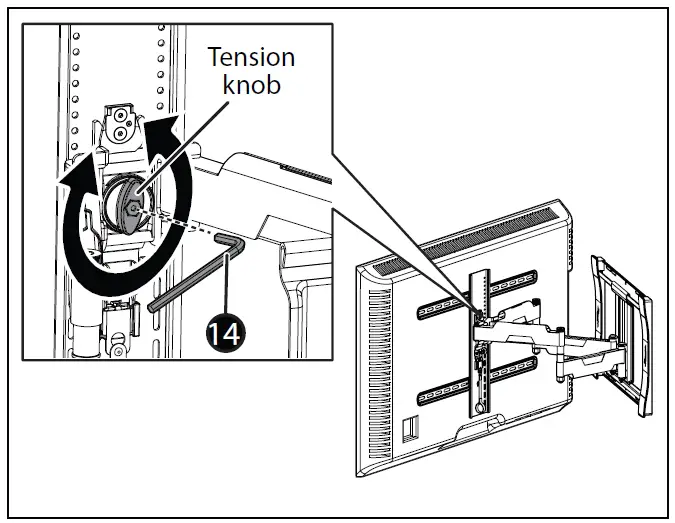 Tension knob

14