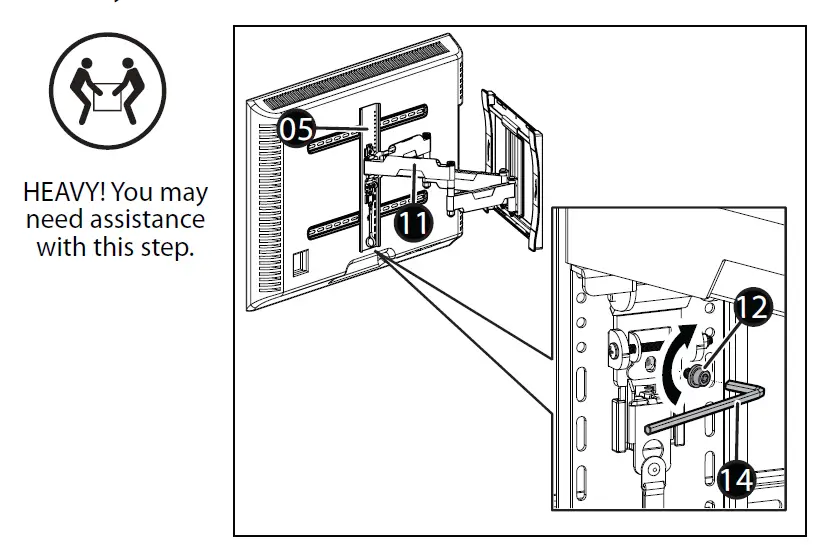 HEAVY! You may need assistance with this step.

05

11

12

14