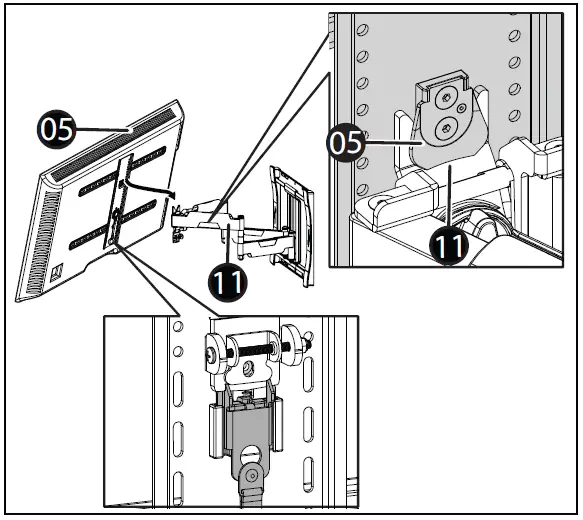 05

11

05

11