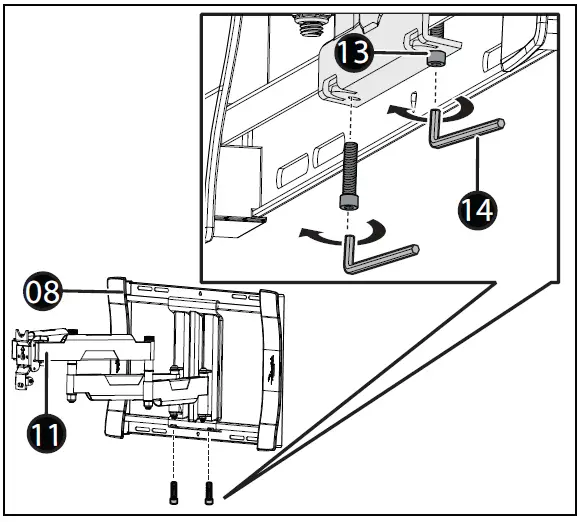 13

14

08

11