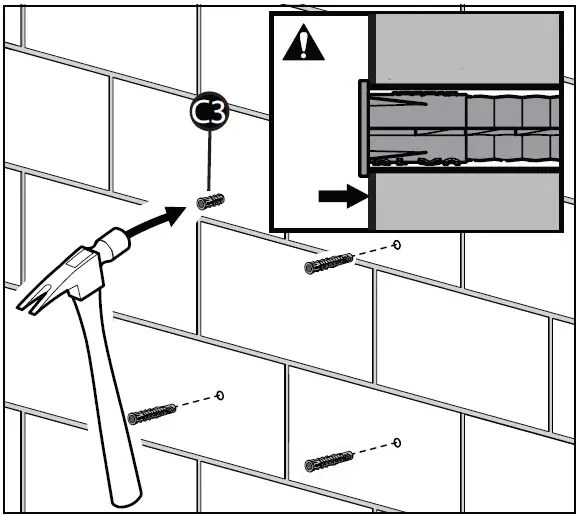 C3