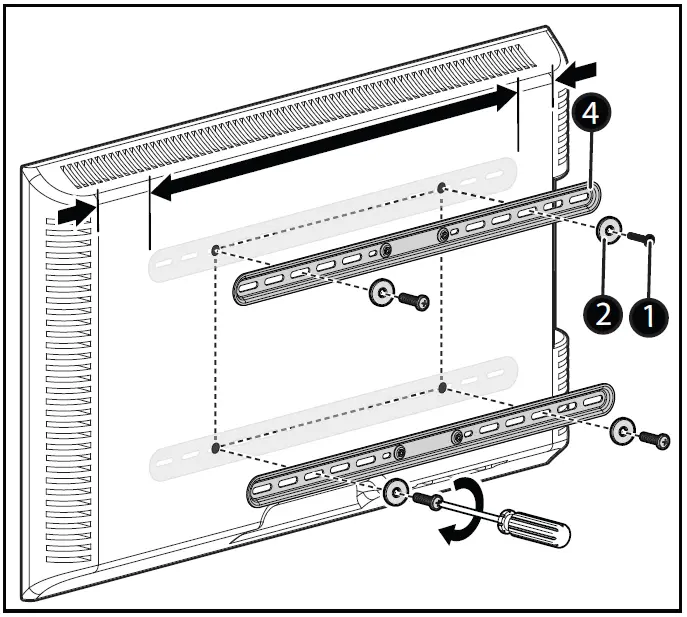 4
2
1