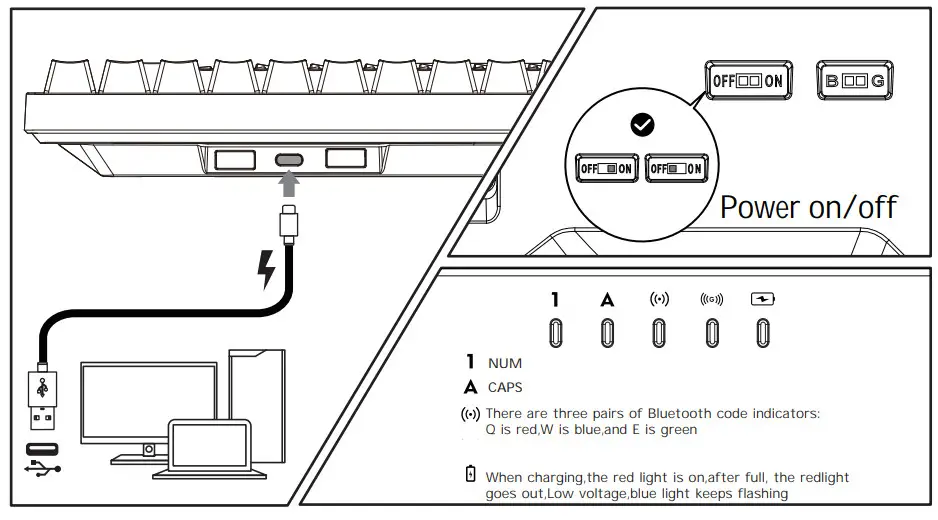 OFF ON

B G

OFF ON OFF ON

Power on/off

1 A

1 NUM

A CAPS

There are three pairs of Bluetooth code indicators: Q is red,W is blue,and E is green

When charging,the red light is on,after full, the redlight goes out,Low voltage,blue light keeps flashing