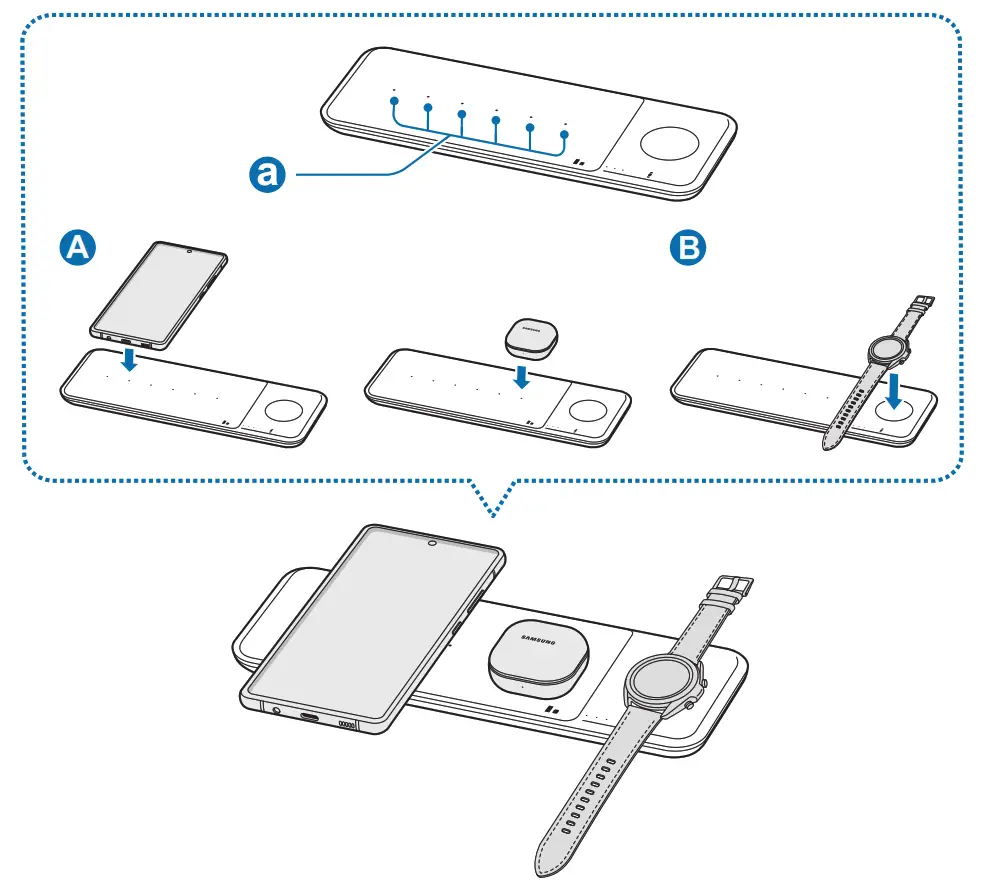 a

A

B

SAMSUNG

SAMSUNG