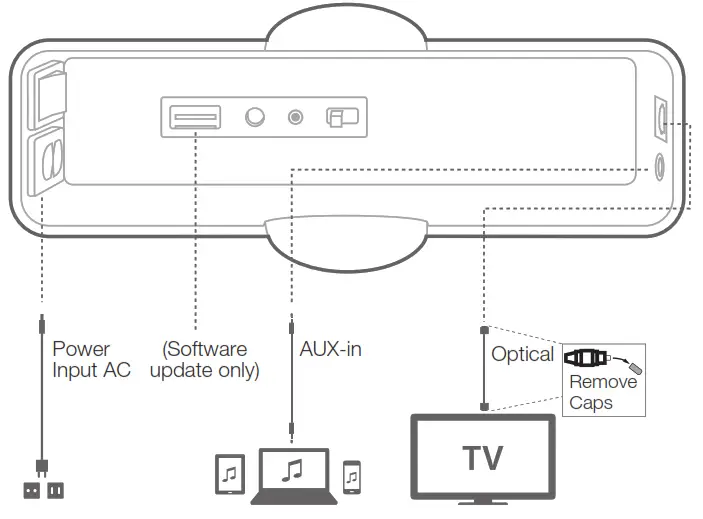 Power Input AC

(Software update only)

AUX-in

Optical

Remove Caps

TV