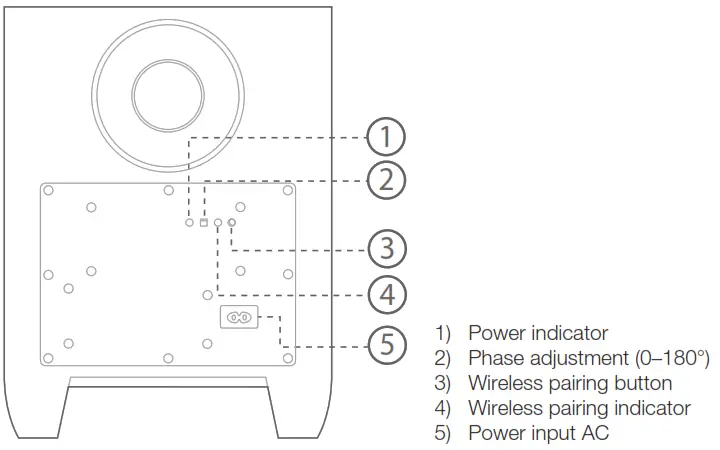 1
2
3
4
5

1) Power indicator
2) Phase adjustment (0–180°)
3) Wireless pairing button
4) Wireless pairing indicator
5) Power input AC