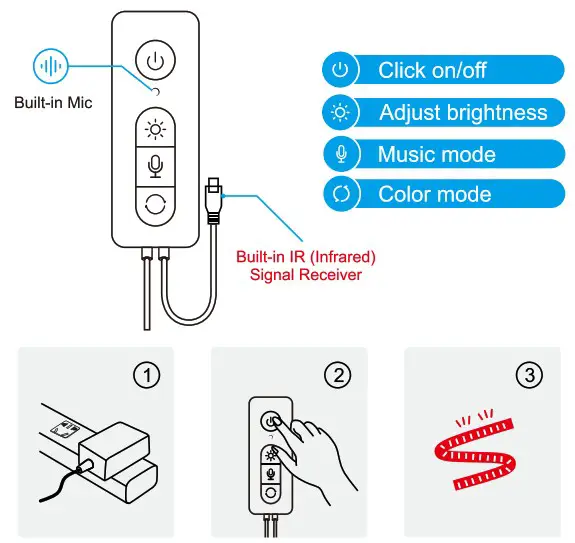 Built-in Mic

Click on/off

Adjust brightness

Music mode

Color mode

Built-in IR (Infrared) Signal Receiver

1

2

3