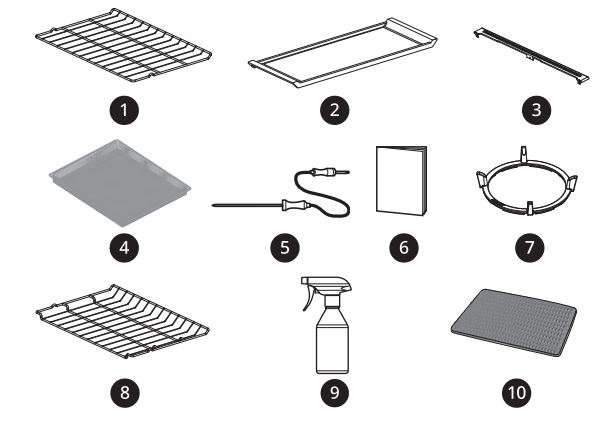 1

2

3

4

5

6

7

8

9

10