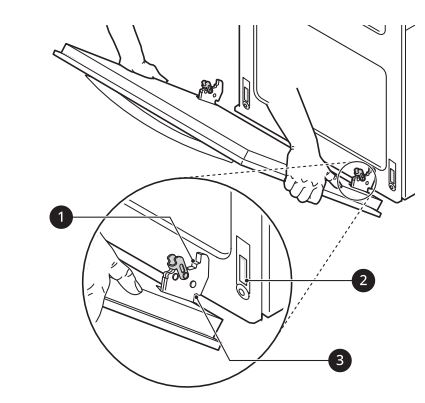 1
2
3