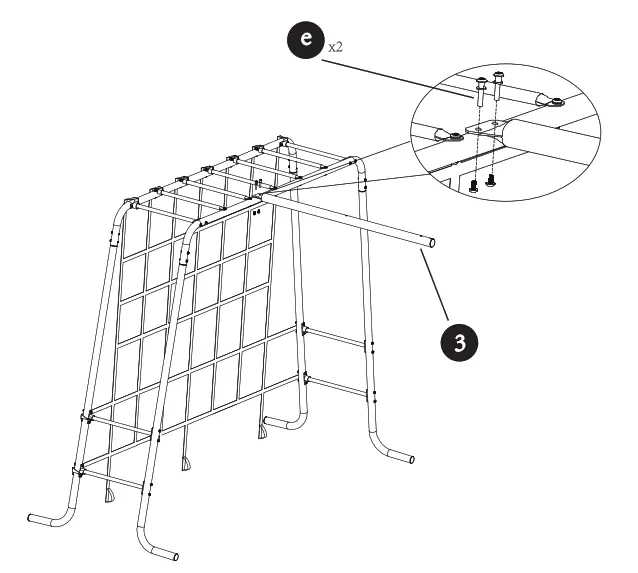 e x2

3