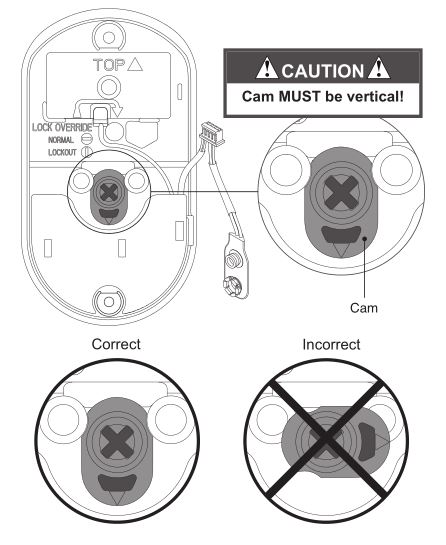 TOP

LOCK OVERRIDE
NORMAL
LOCKOUT

CAUTION
Cam MUST be vertical!

Cam

Correct

Incorrect