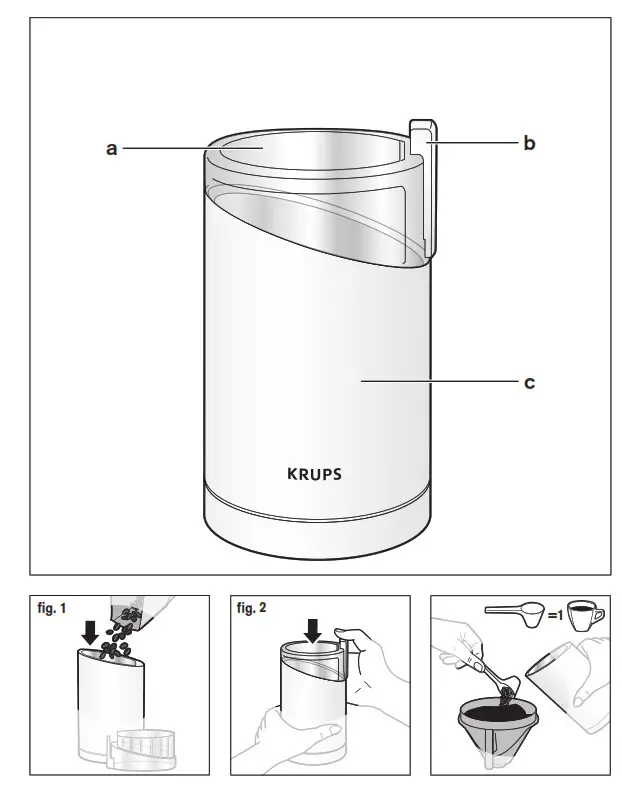 a
b
c
KRUPS

fig. 1

fig. 2

=1