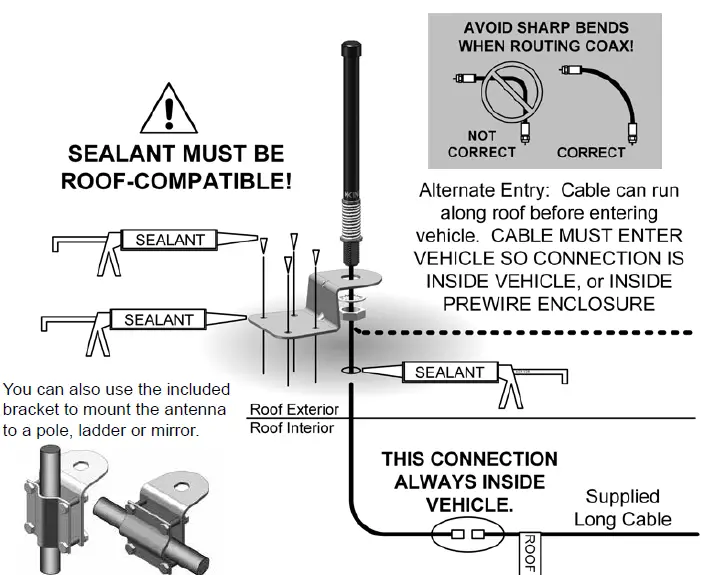 AVOID SHARP BENDS WHEN ROUTING COAX!

NOT CORRECT

CORRECT

SEALANT MUST BE ROOF-COMPATIBLE!

Alternate Entry: Cable can run along roof before entering vehicle. CABLE MUST ENTER VEHICLE SO CONNECTION IS INSIDE VEHICLE, or INSIDE PREWIRE ENCLOSURE

SEALANT

SEALANT

SEALANT

You can also use the included bracket to mount the antenna to a pole, ladder or mirror.

Roof Exterior

Roof Interior

THIS CONNECTION ALWAYS INSIDE VEHICLE.

Supplied Long Cable

ROOF