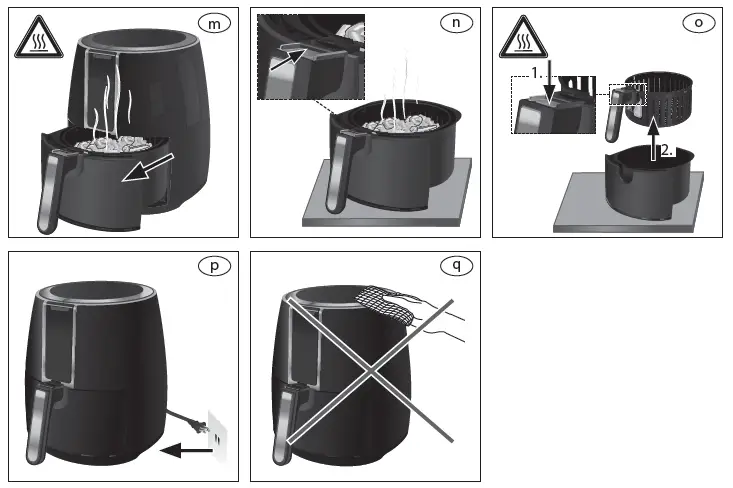 m

n

o

1.

2.

p

q