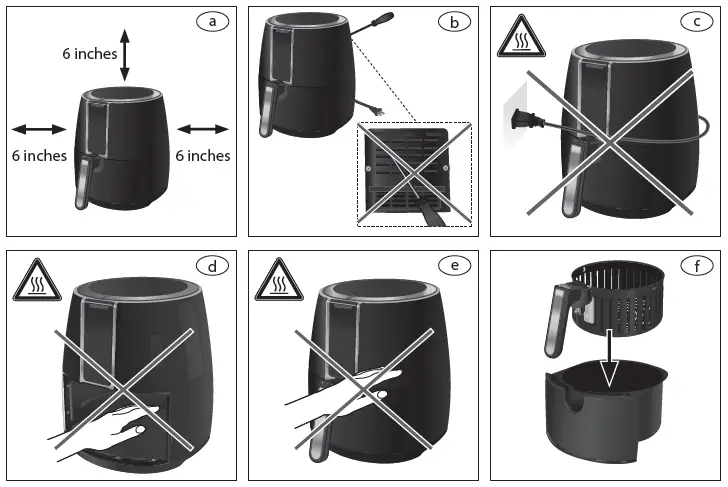 a

6 inches

6 inches

6 inches

b

c

d

e

f