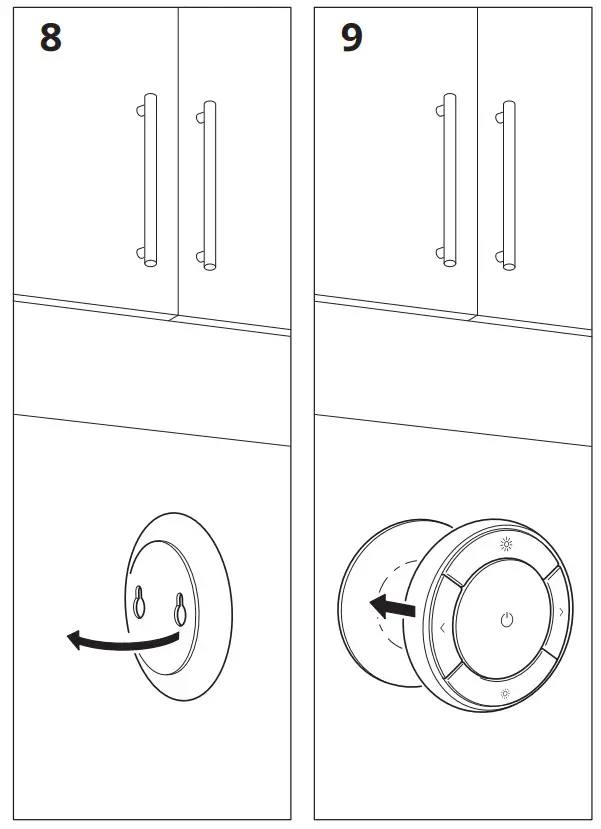 8

9