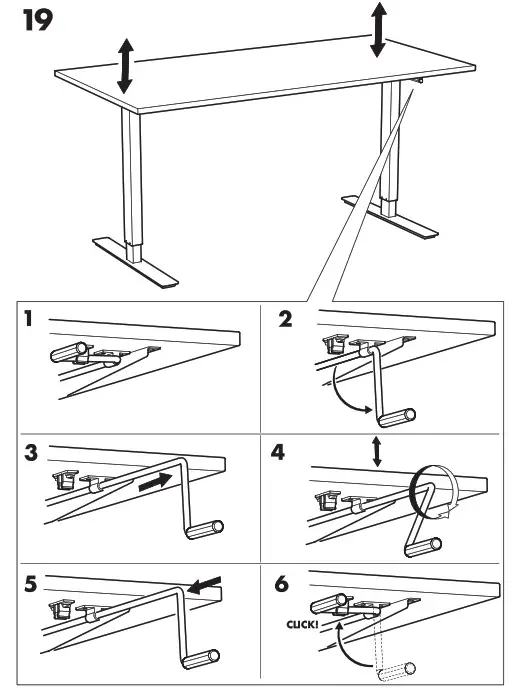 19

1

2

3

4

5

6

CLICK!