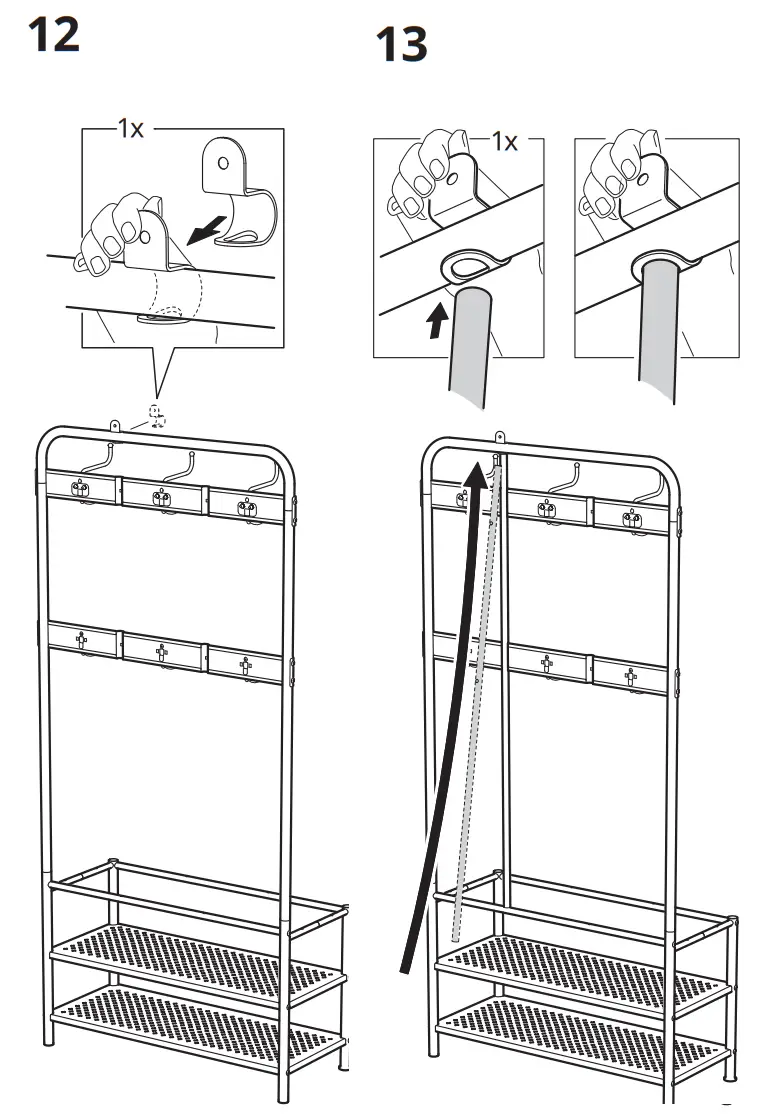 12

1x

13

1x