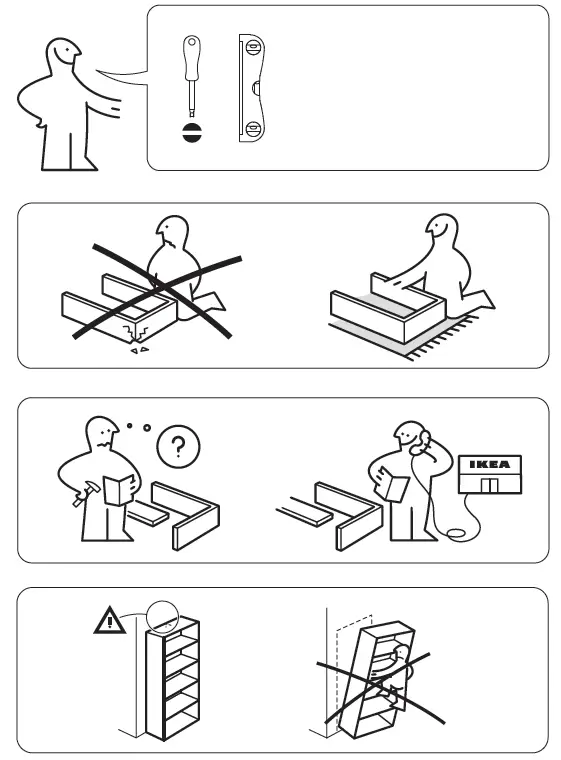 ?

IKEA