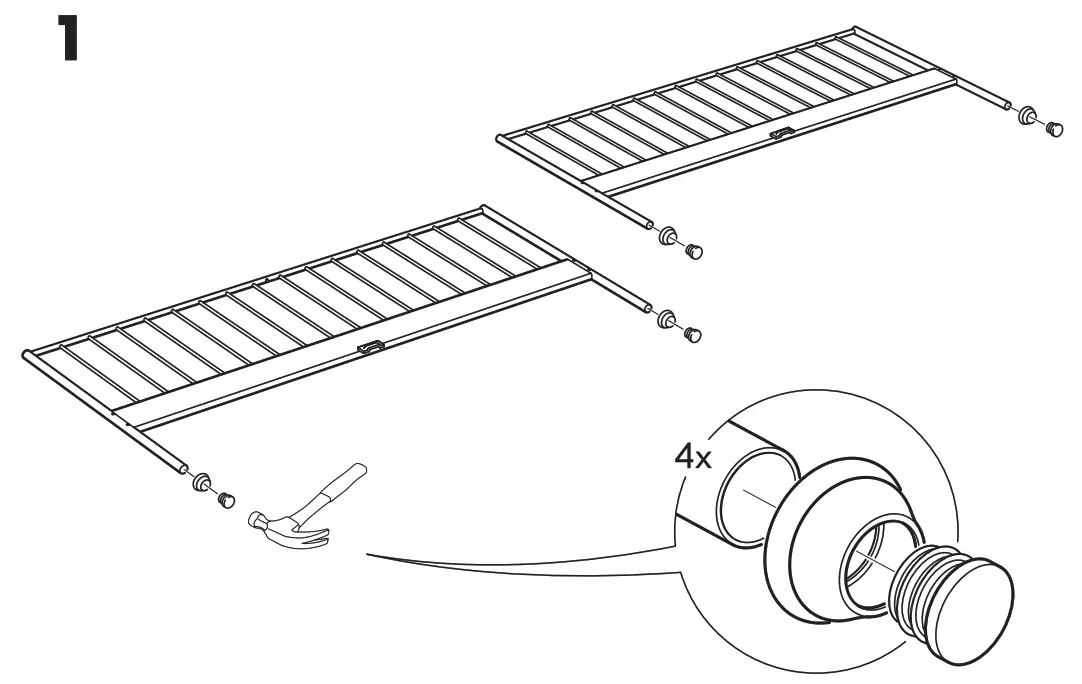 1

4x