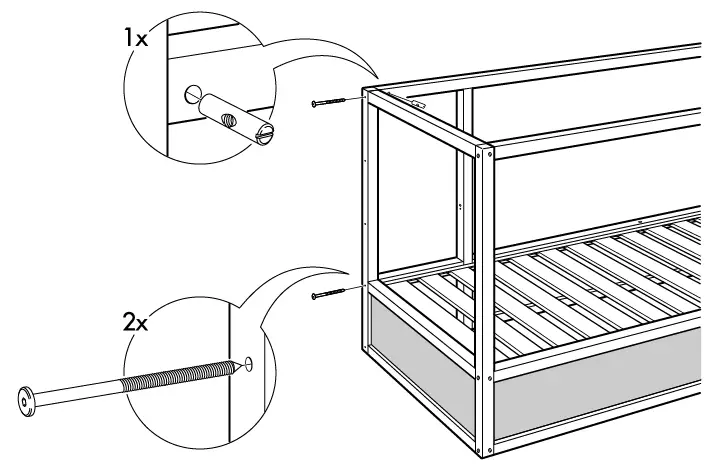 1x

2x