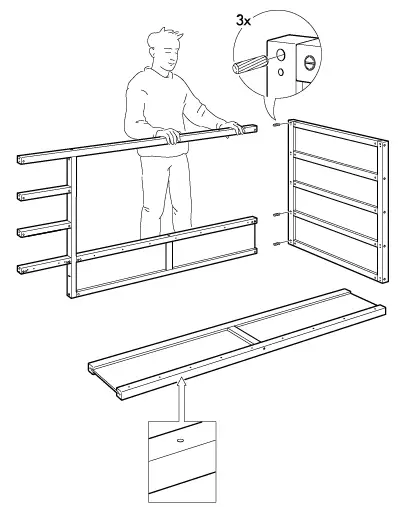 3x