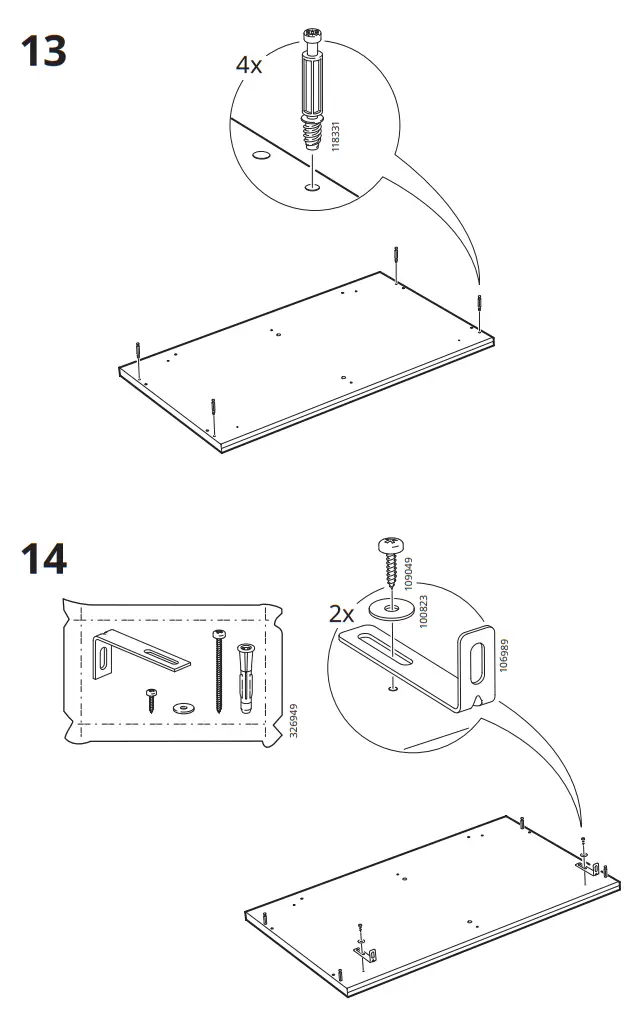 13

4x

118331

14

326949

2x

109049

100823

106989