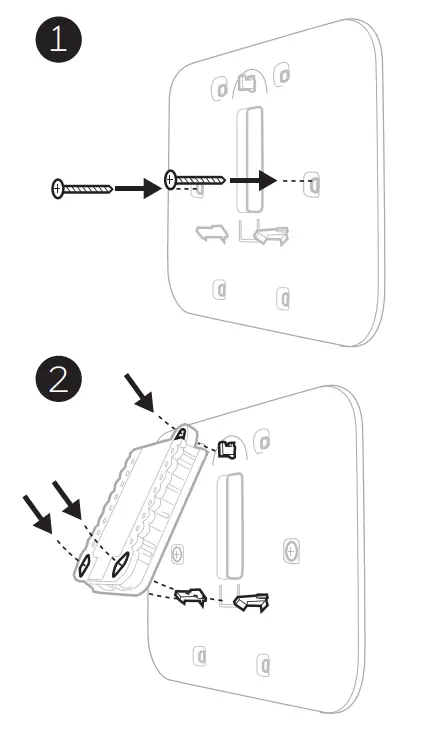 1

2