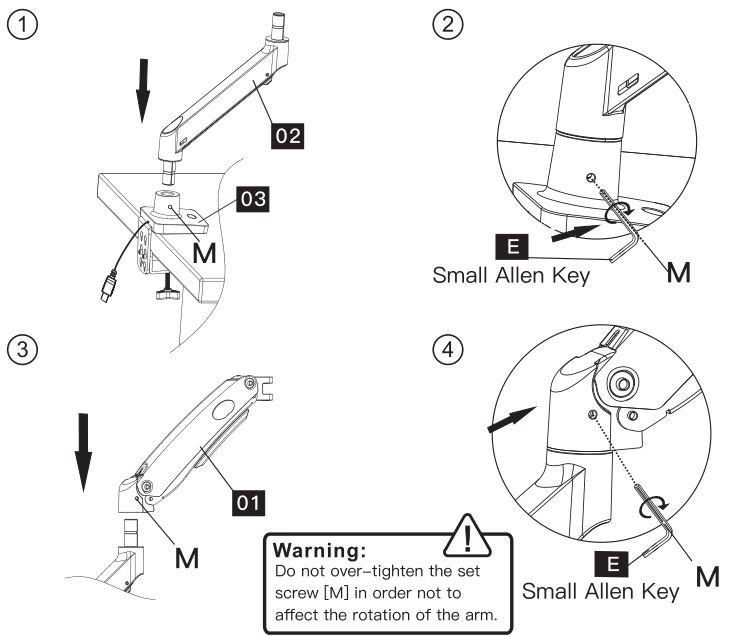 ①

02

03

M

②

E

Small Allen Key

M

③

01

M

④

E

Small Allen Key

M

Warning:
Do not over-tighten the set screw [M] in order not to affect the rotation of the arm.