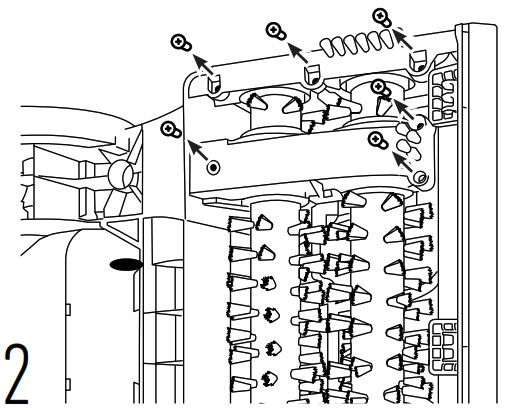 2