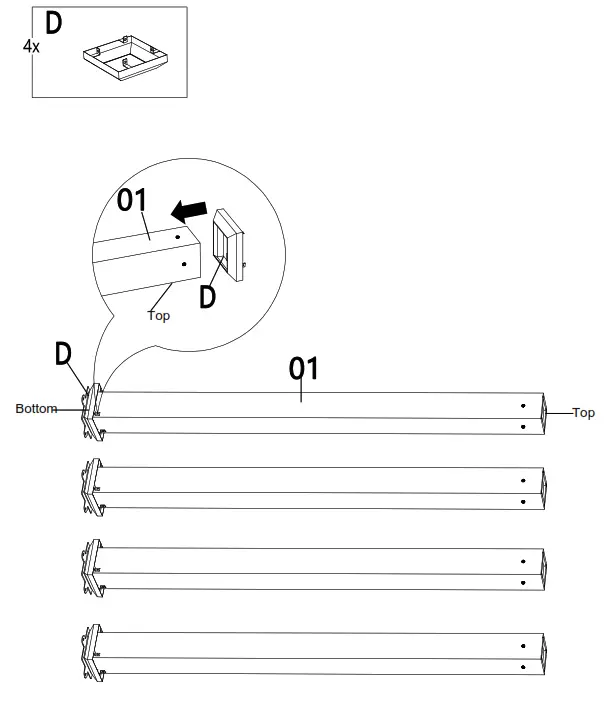 D
4x

01
D
Top

D
01
Bottom
Top