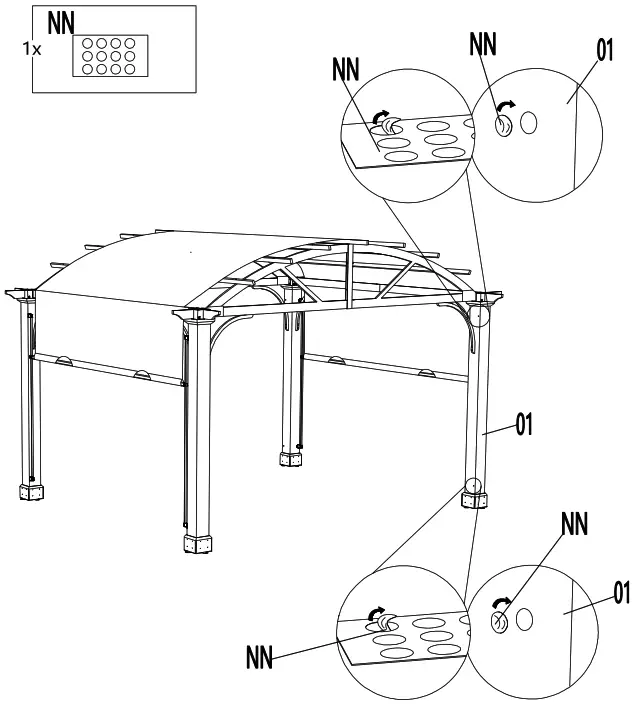 NN
1x

NN
NN
01

01

NN
01
NN