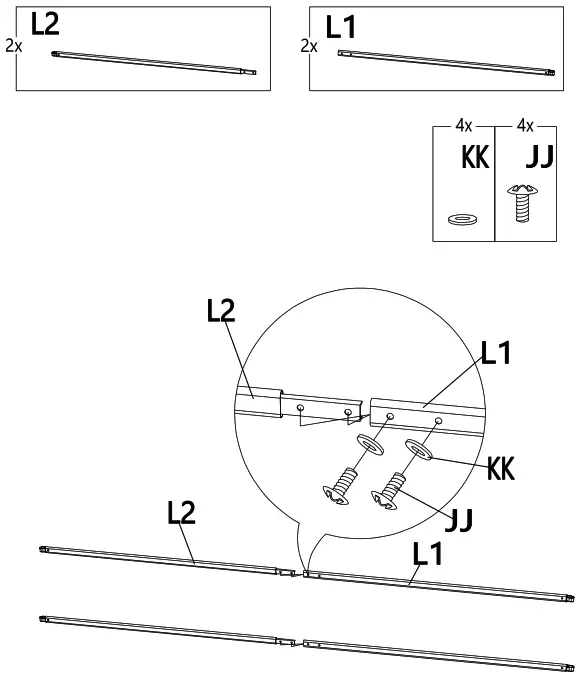 2x L2

2x L1

4x KK

4x JJ

L2

L1

KK

JJ

L2

L1