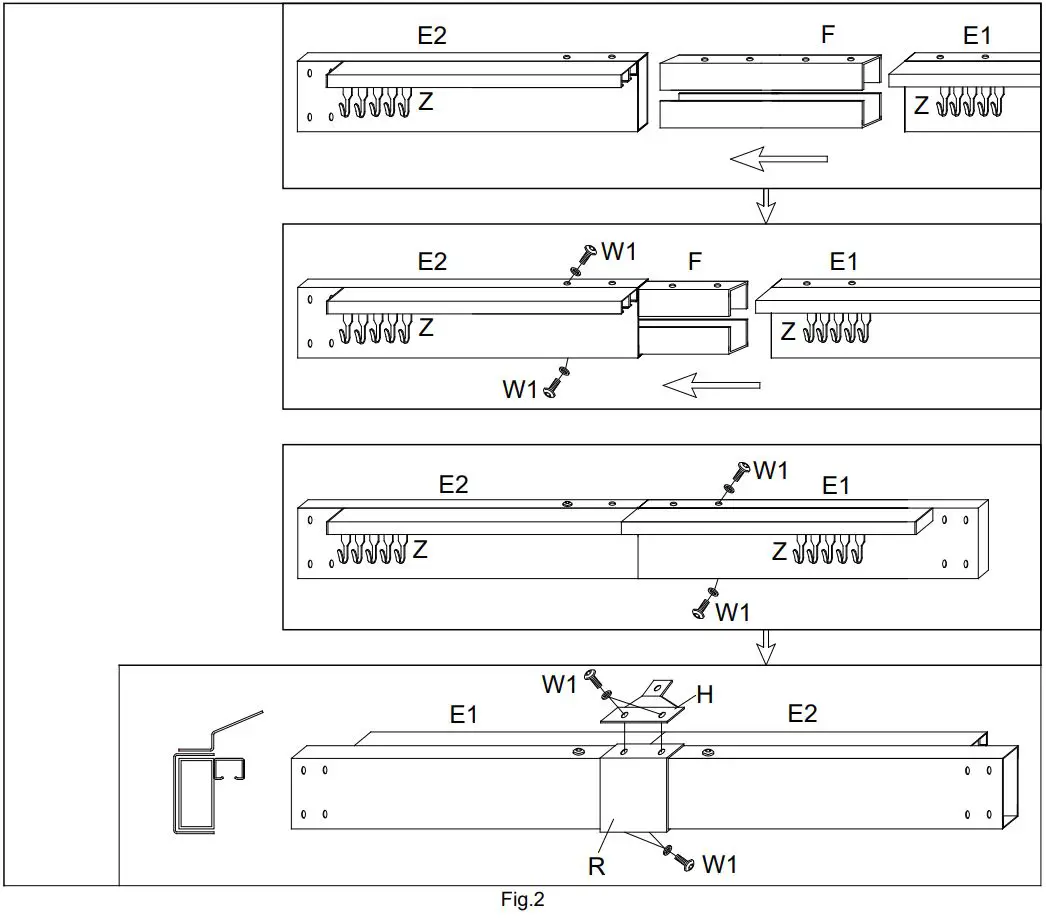 E2
F
E1
Z
Z

E2
W1
F
E1
Z
Z
W1

E2
W1
E1
Z
Z
W1

W1
H
E1
E2
R
W1

Fig.2