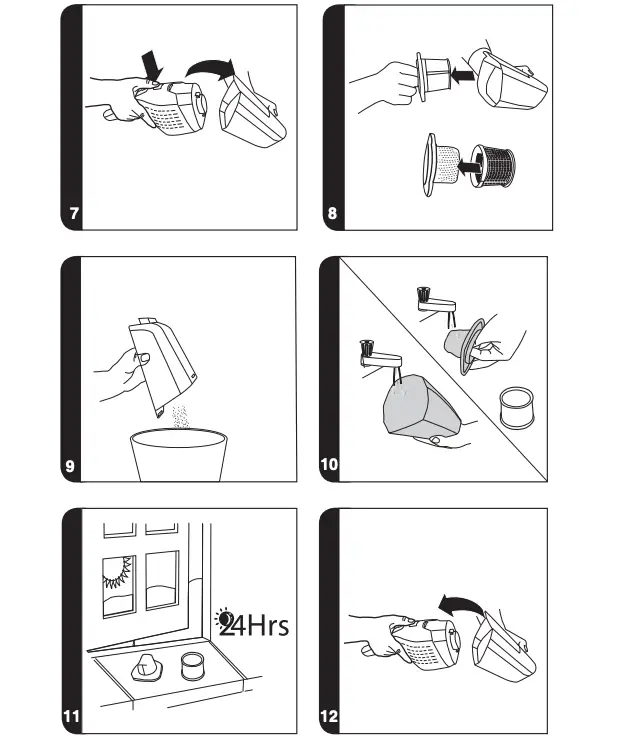 7

8

9

10

24Hrs

11

12