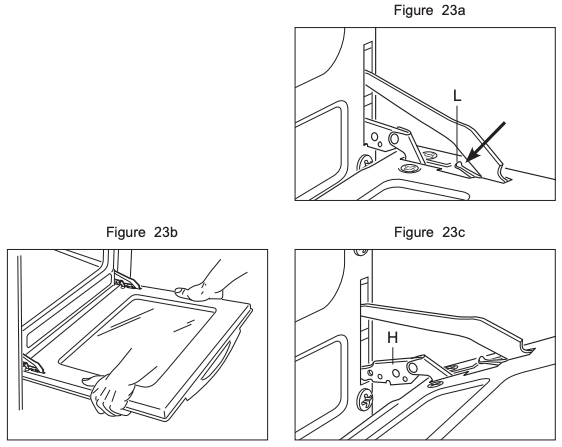 Figure 23a

L

Figure 23b

Figure 23c

H