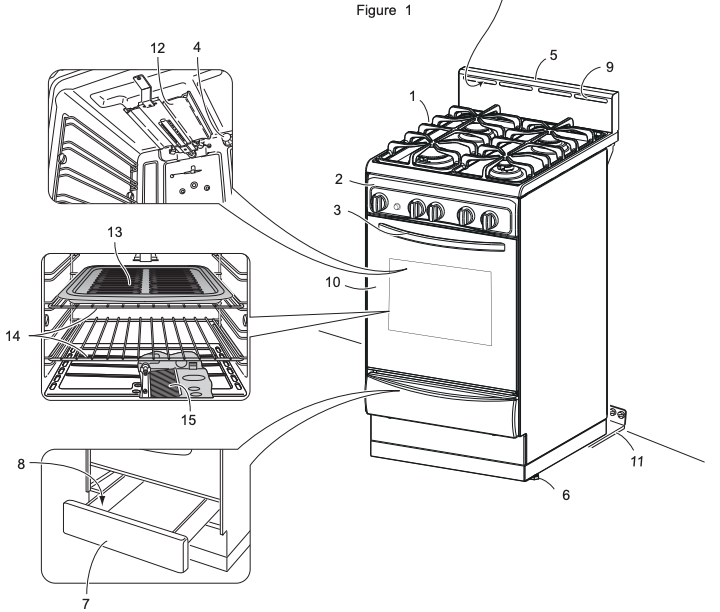 Figure 1

12
4
5
9
1
2
3
13
10
14
15
8
11
6
7