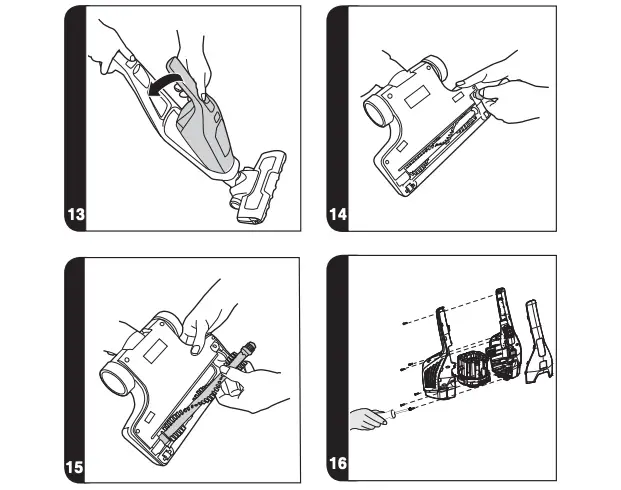 13

14

15

16