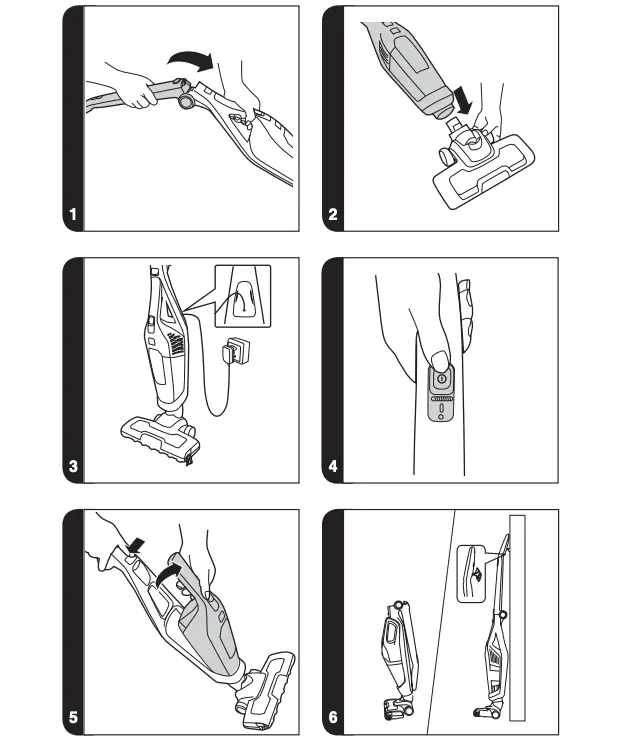 1

2

3

4

5

6